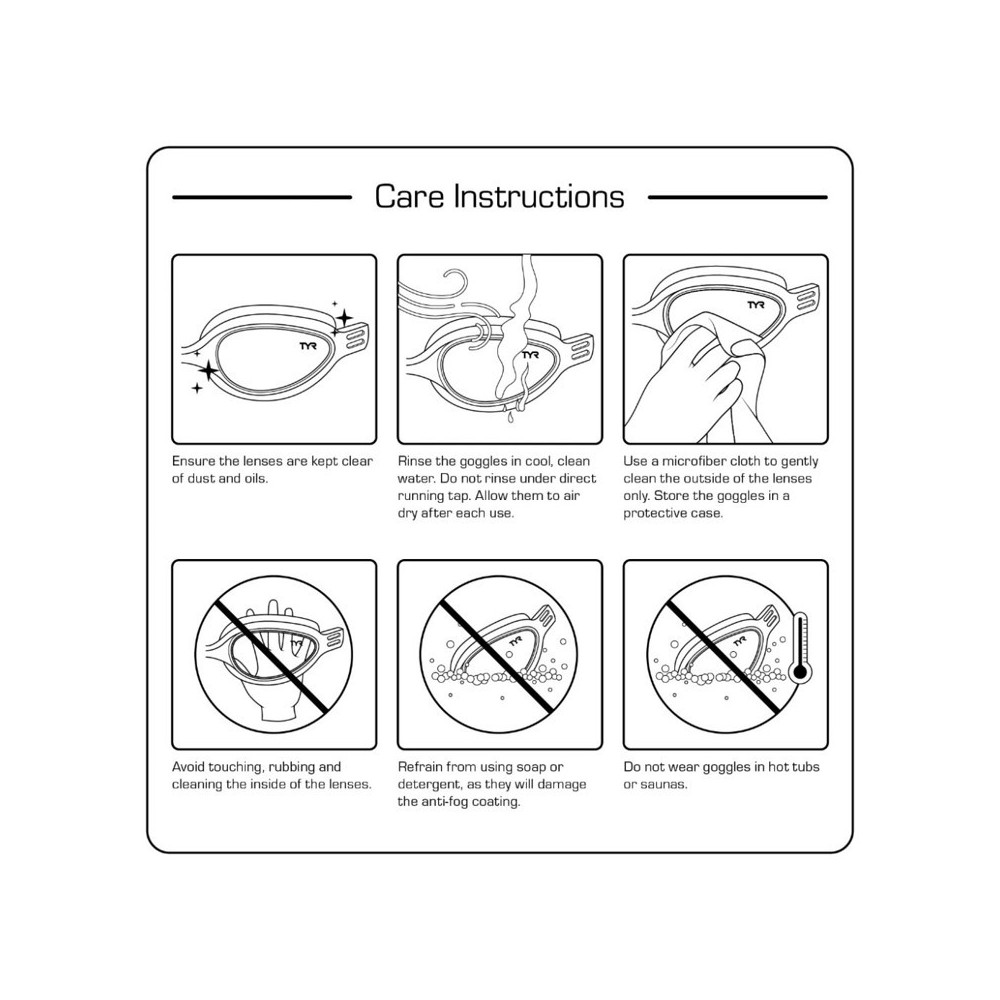 Care Instructions

TYR

Ensure the lenses are kept clear of dust and oils.

TYR

Rinse the goggles in cool, clean water. Do not rinse under direct running tap. Allow them to air dry after each use.

TYR

Use a microfiber cloth to gently clean the outside of the lenses only. Store the goggles in a protective case.

TYR

Avoid touching, rubbing and cleaning the inside of the lenses.

TYR

Refrain from using soap or detergent, as they will damage the anti-fog coating.

TYR

Do not wear goggles in hot tubs or saunas.