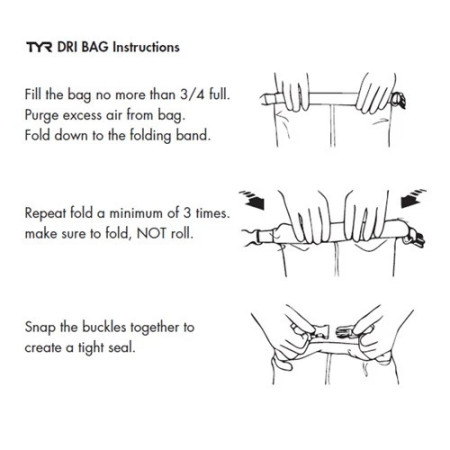 TYR DRI BAG Instructions

Fill the bag no more than 3/4 full.
Purge excess air from bag.
Fold down to the folding band.

Repeat fold a minimum of 3 times.
make sure to fold, NOT roll.

Snap the buckles together to create a tight seal.