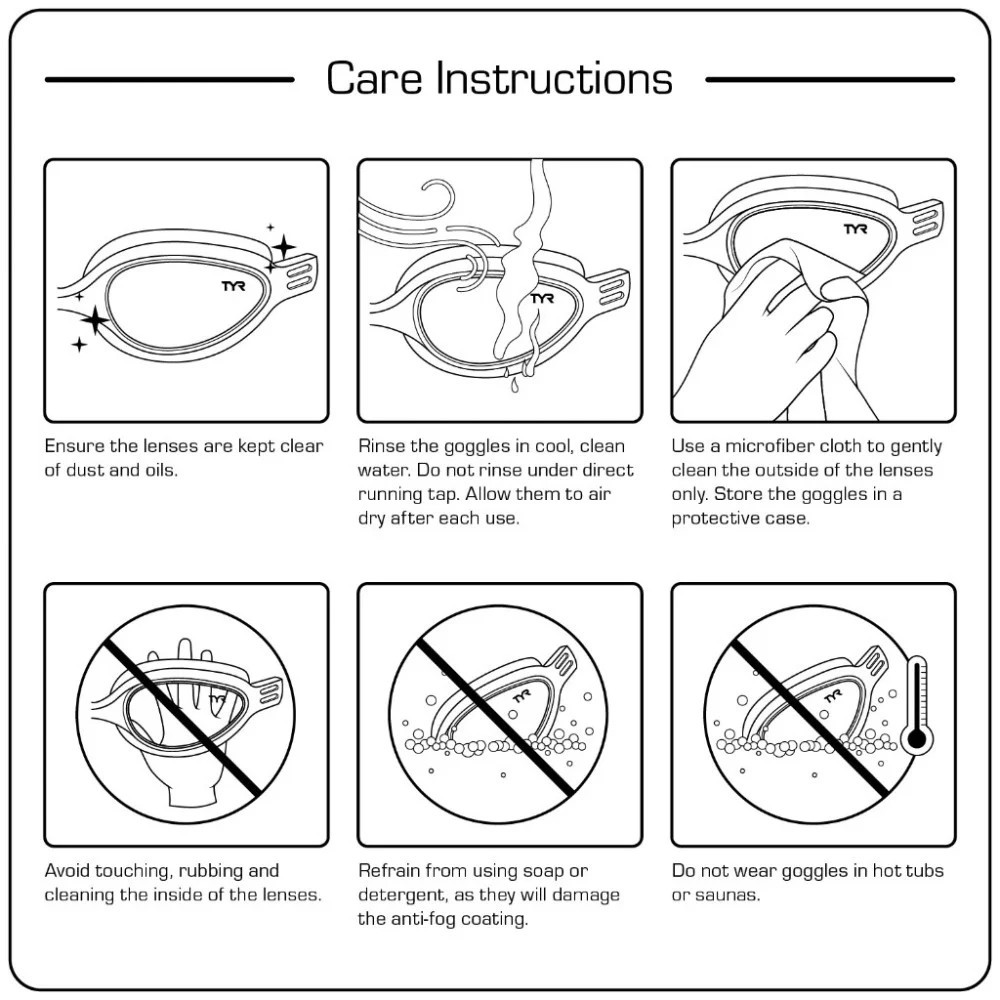 Care Instructions

TYR

Ensure the lenses are kept clear of dust and oils.

TYR

Rinse the goggles in cool, clean water. Do not rinse under direct running tap. Allow them to air dry after each use.

TYR

Use a microfiber cloth to gently clean the outside of the lenses only. Store the goggles in a protective case.

TYR

Avoid touching, rubbing and cleaning the inside of the lenses.

TYR

Refrain from using soap or detergent, as they will damage the anti-fog coating.

TYR

Do not wear goggles in hot tubs or saunas.