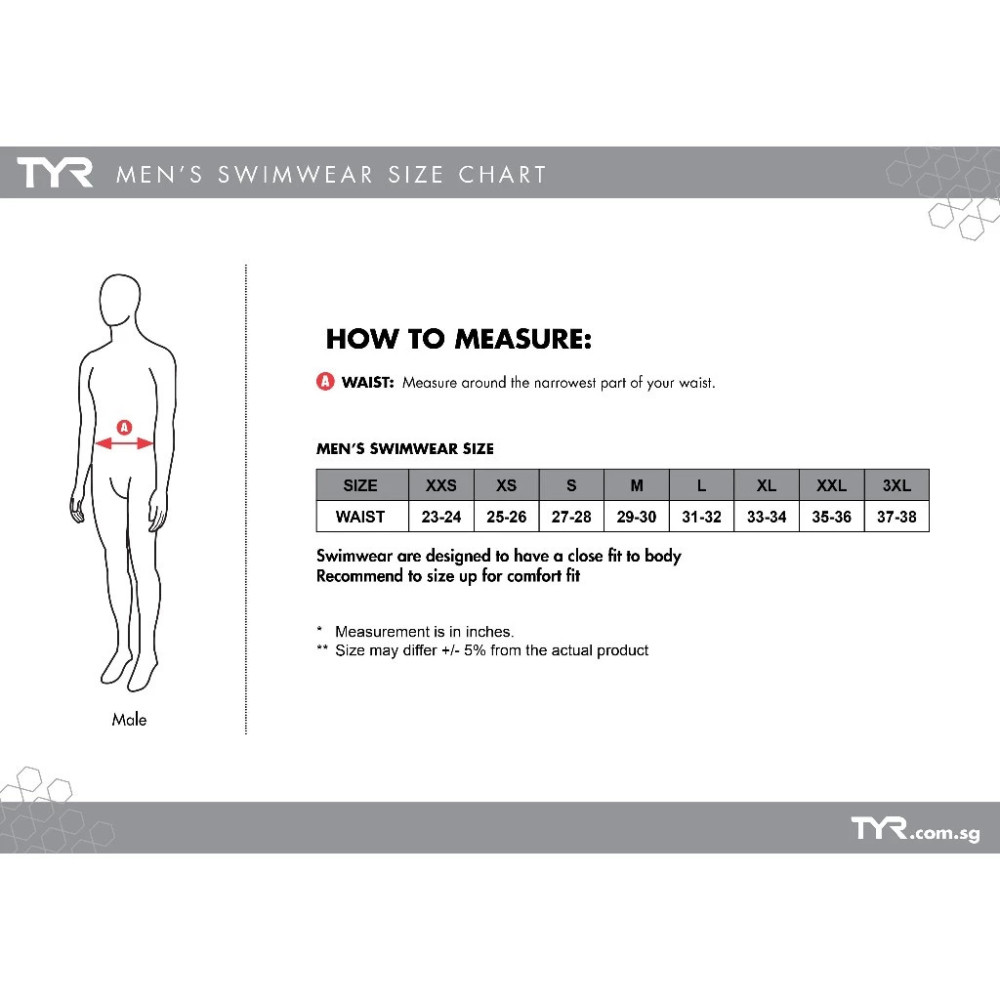 TYR MEN'S SWIMWEAR SIZE CHART

A

Male

HOW TO MEASURE:

A WAIST: Measure around the narrowest part of your waist.

MEN'S SWIMWEAR SIZE

| SIZE | XXS | XS | S | M | L | XL | XXL | 3XL |
|---|---|---|---|---|---|---|---|---|
| WAIST | 23-24 | 25-26 | 27-28 | 29-30 | 31-32 | 33-34 | 35-36 | 37-38 |

Swimwear are designed to have a close fit to body
Recommend to size up for comfort fit

* Measurement is in inches.
** Size may differ +/- 5% from the actual product

TYR.com.sg