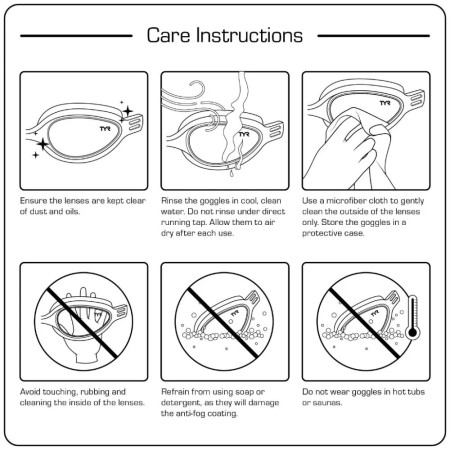 Care Instructions

TYR

Ensure the lenses are kept clear of dust and oils.

TYR

Rinse the goggles in cool, clean water. Do not rinse under direct running tap. Allow them to air dry after each use.

TYR

Use a microfiber cloth to gently clean the outside of the lenses only. Store the goggles in a protective case.

TYR

Avoid touching, rubbing and cleaning the inside of the lenses.

TYR

Refrain from using soap or detergent, as they will damage the anti-fog coating.

TYR

Do not wear goggles in hot tubs or saunas.